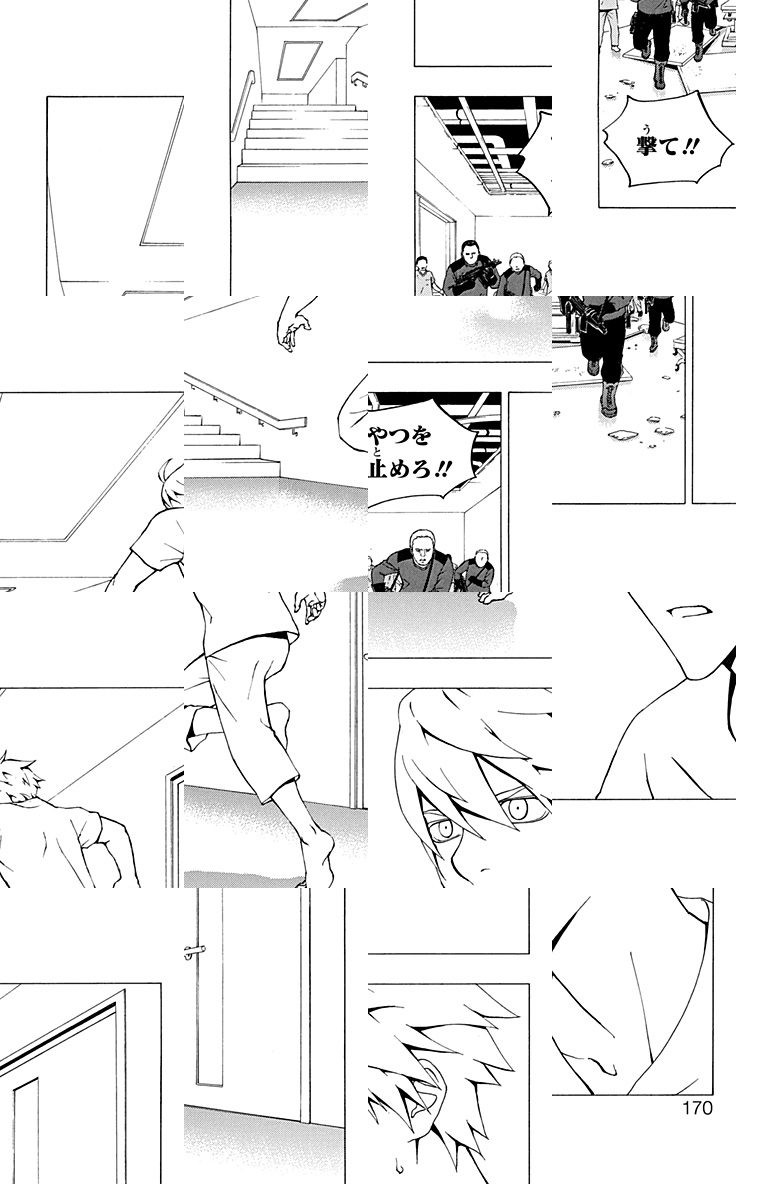 撃て!!

やつを止めろ!!

170