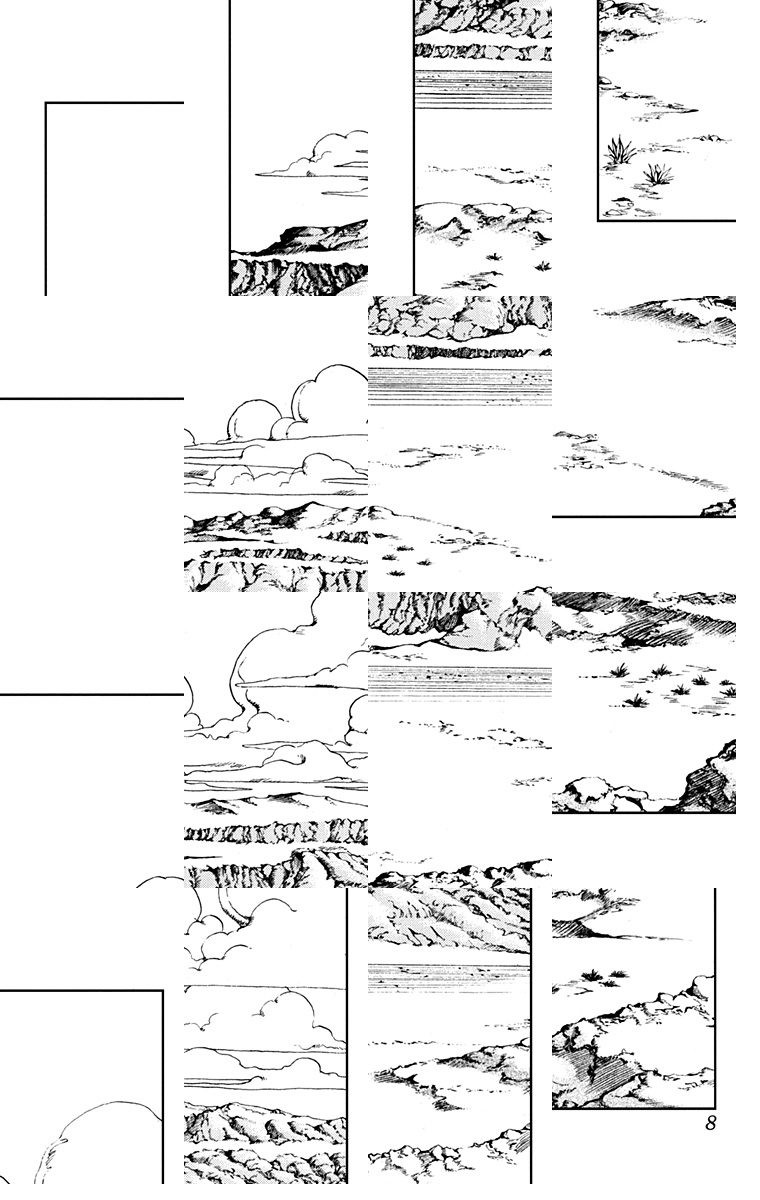 8