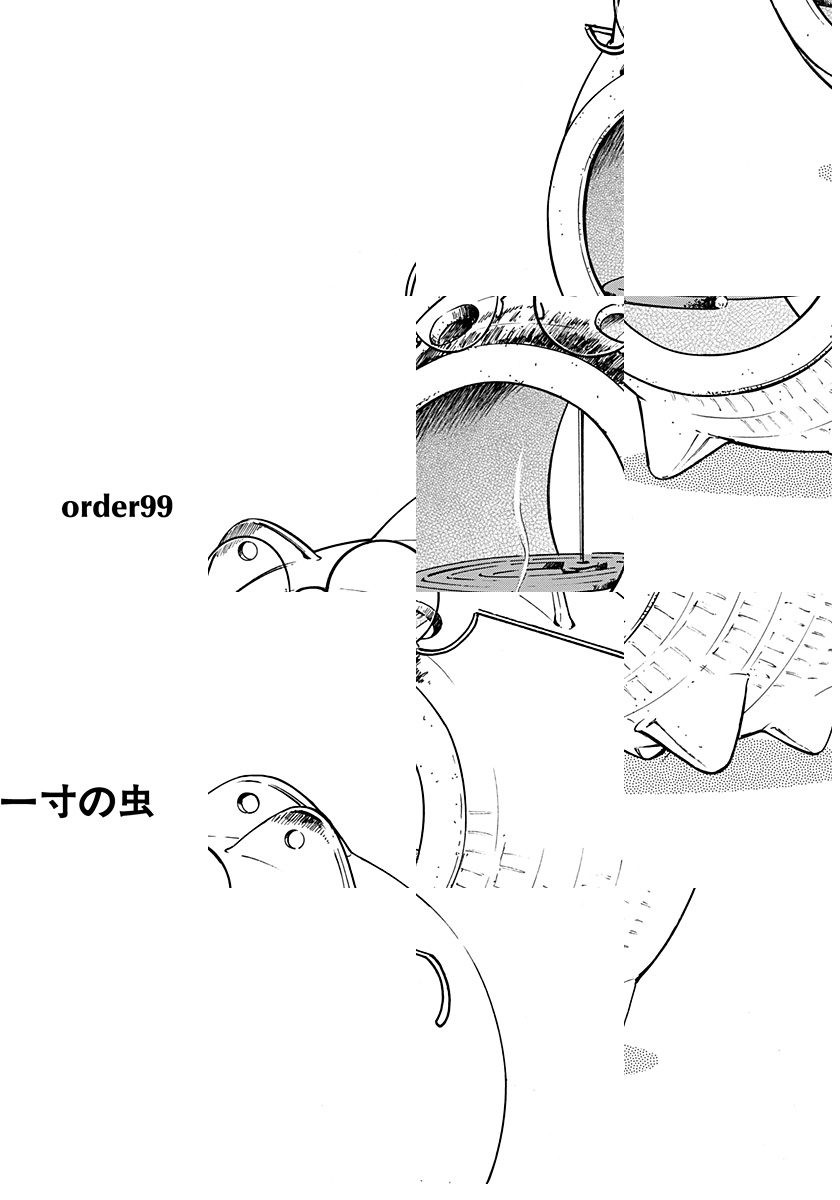 order99

一寸の虫