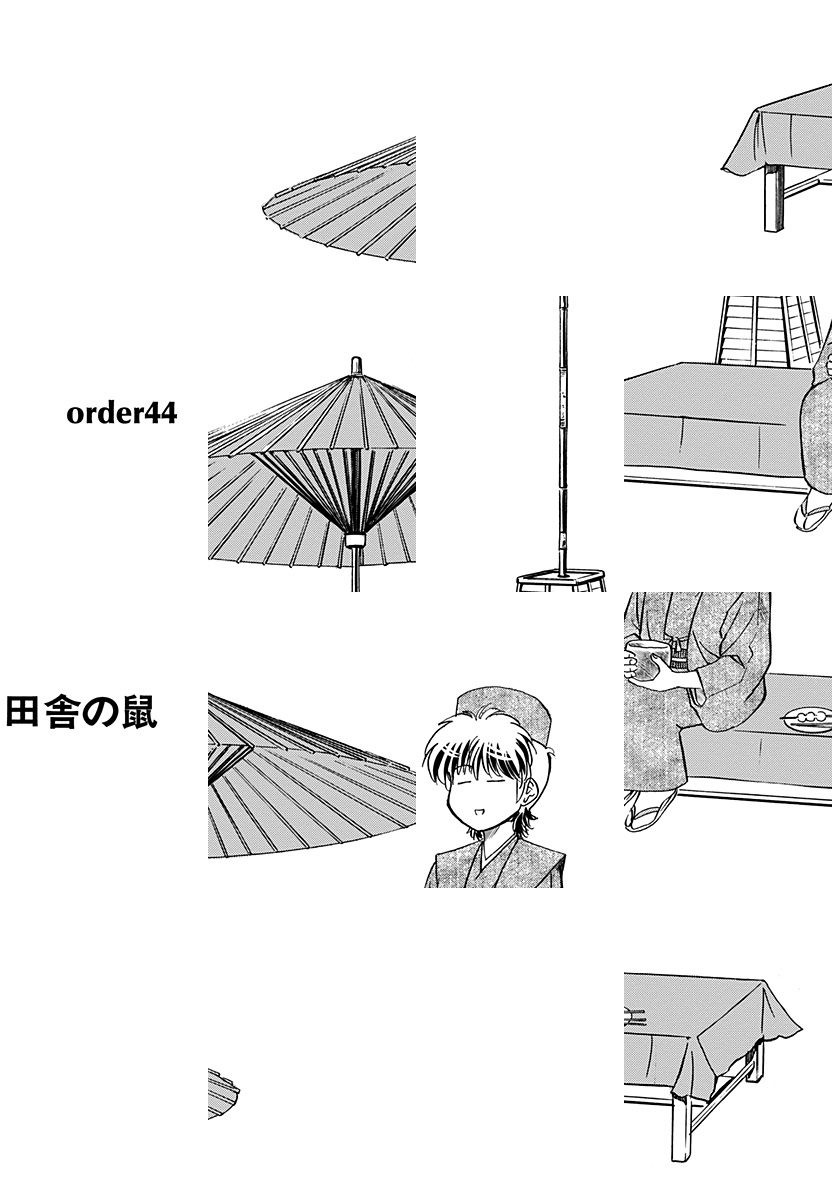 order44

田舎の鼠