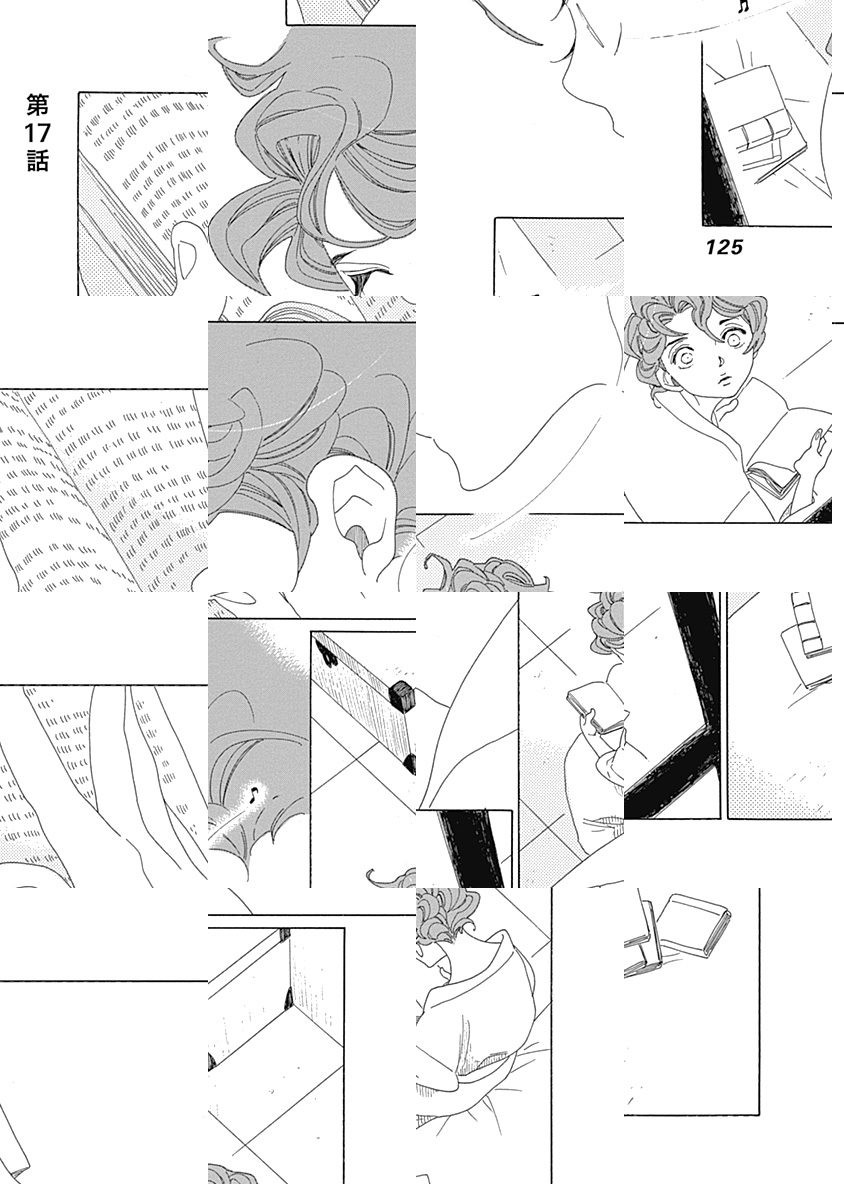 第17話

♪

125

♪