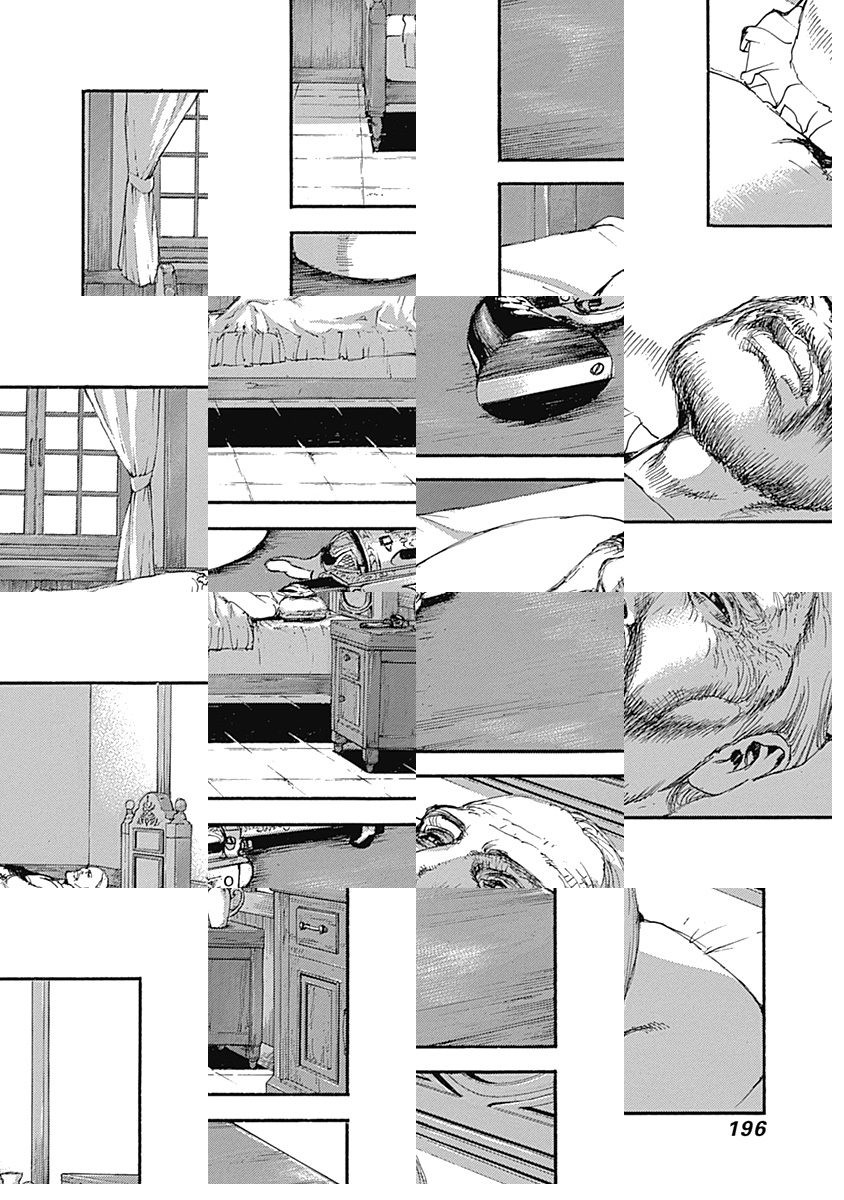 196