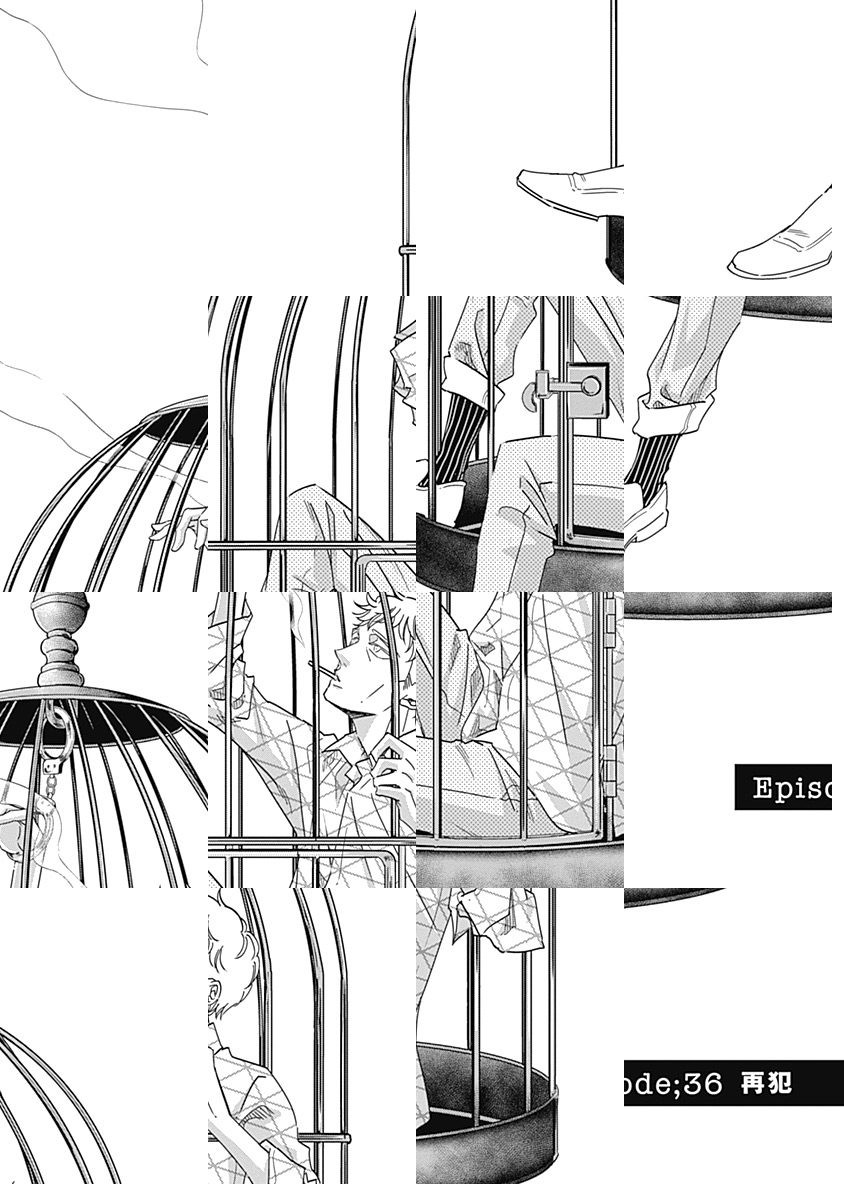 Episo

ode;36 再犯