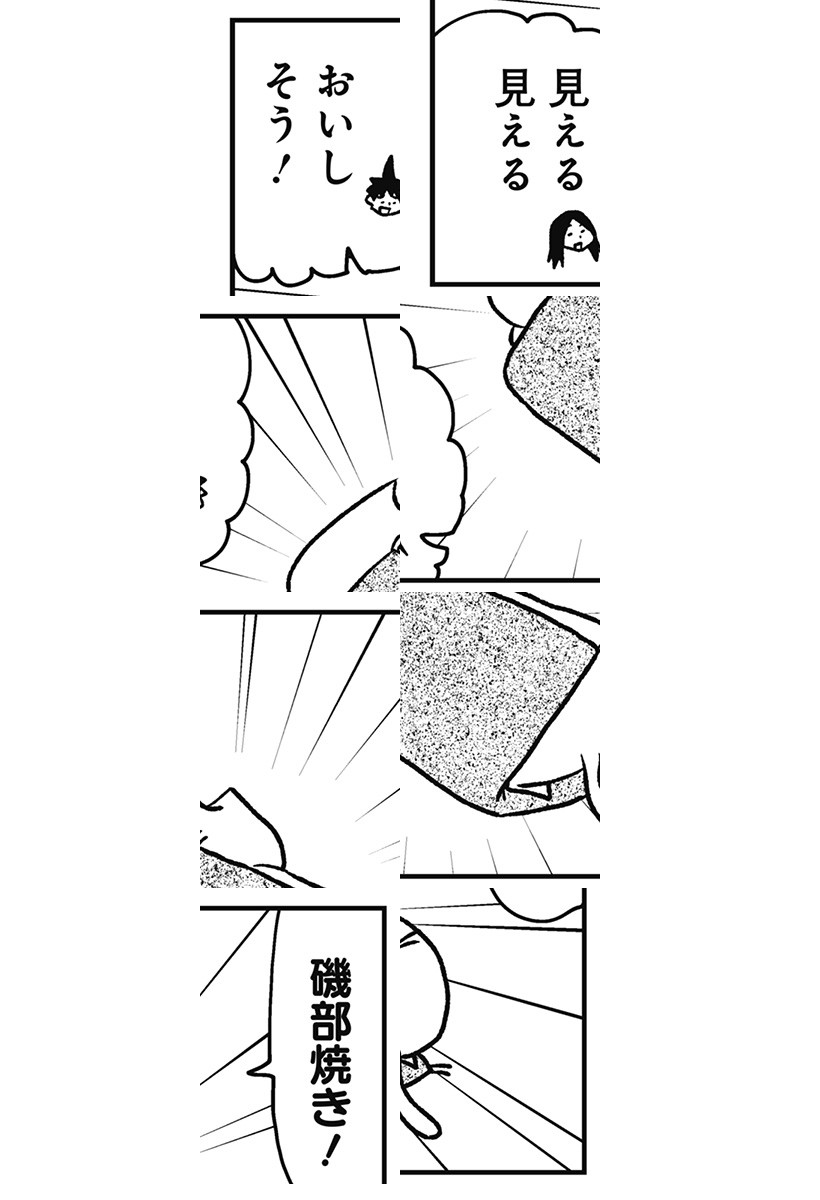 見える見える

おいしそう！

磯部焼き！