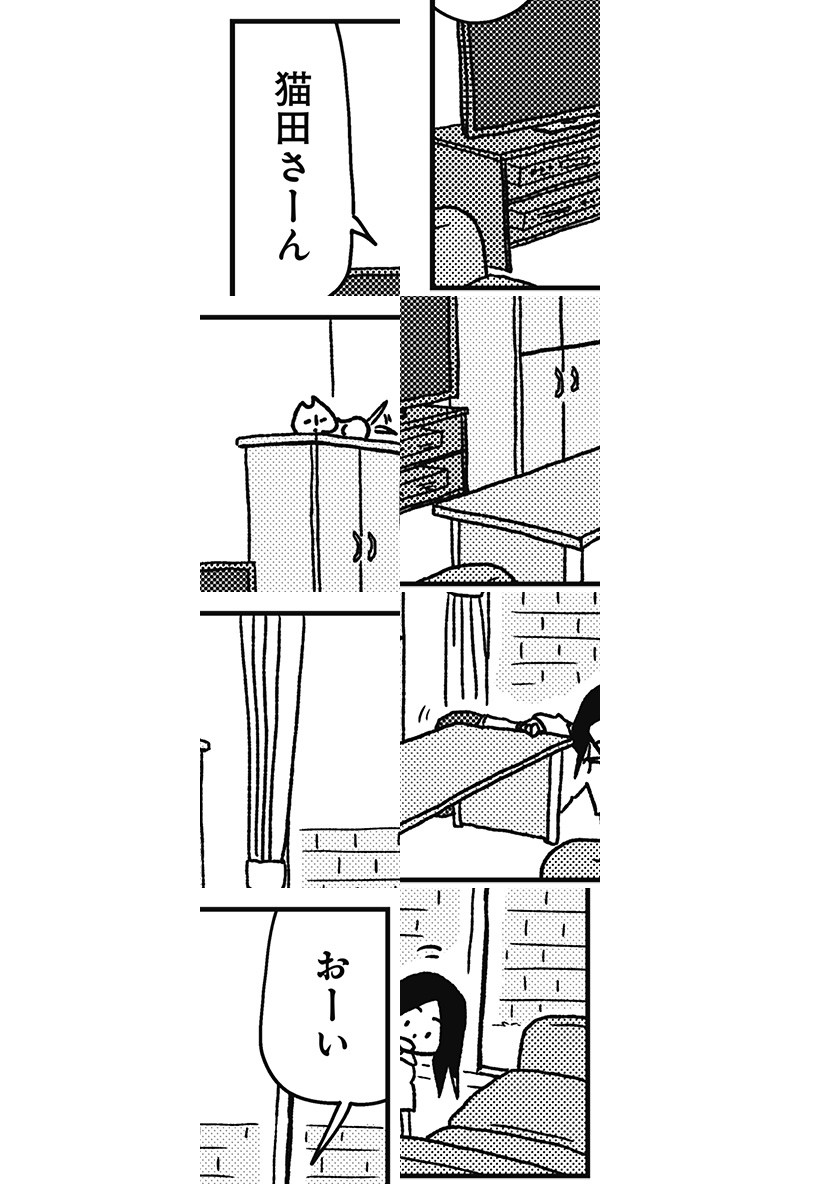 猫田さーん

おーい